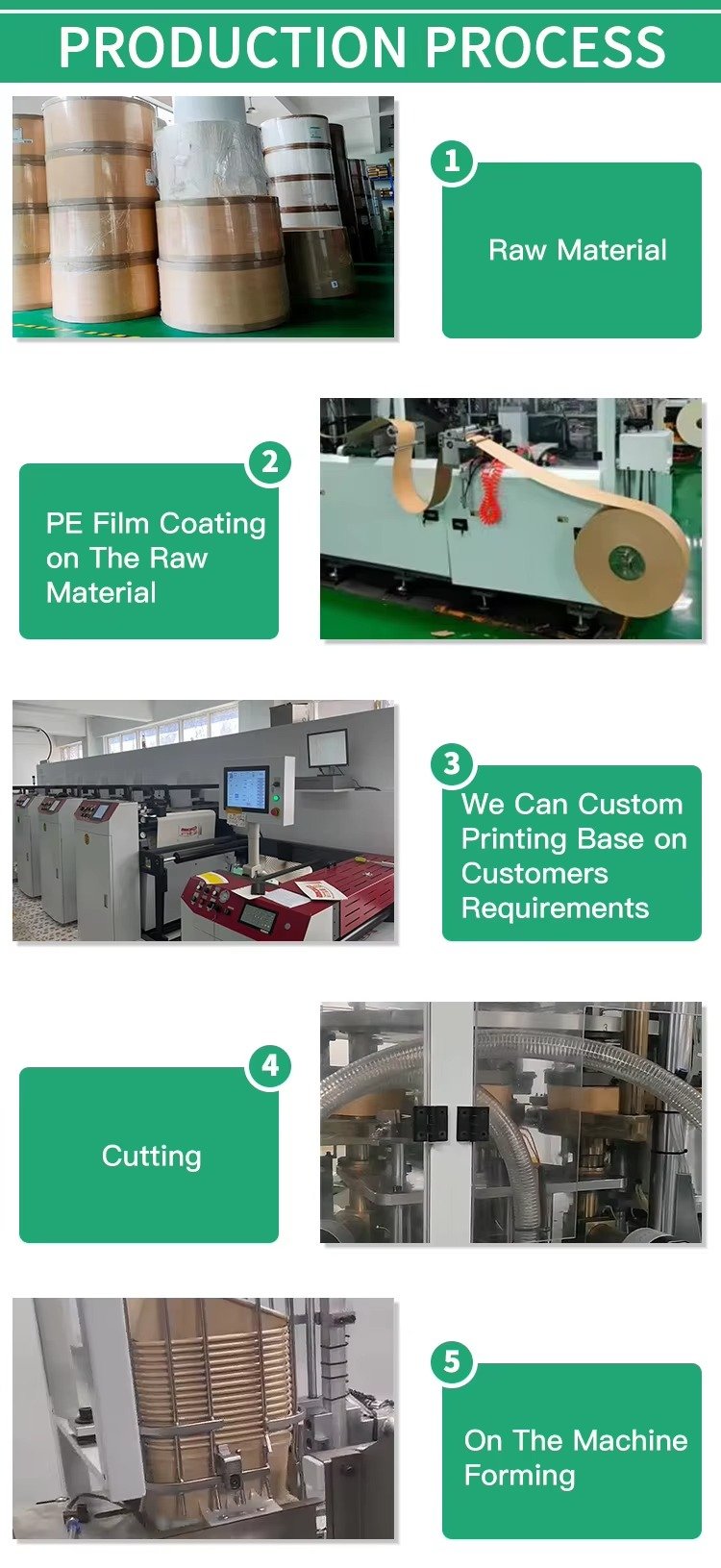 PRODUCTION PROCESS

1
Raw Material

2
PE Film Coating on The Raw Material

3
We Can Custom Printing Base on Customers Requirements

4
Cutting

5
On The Machine Forming